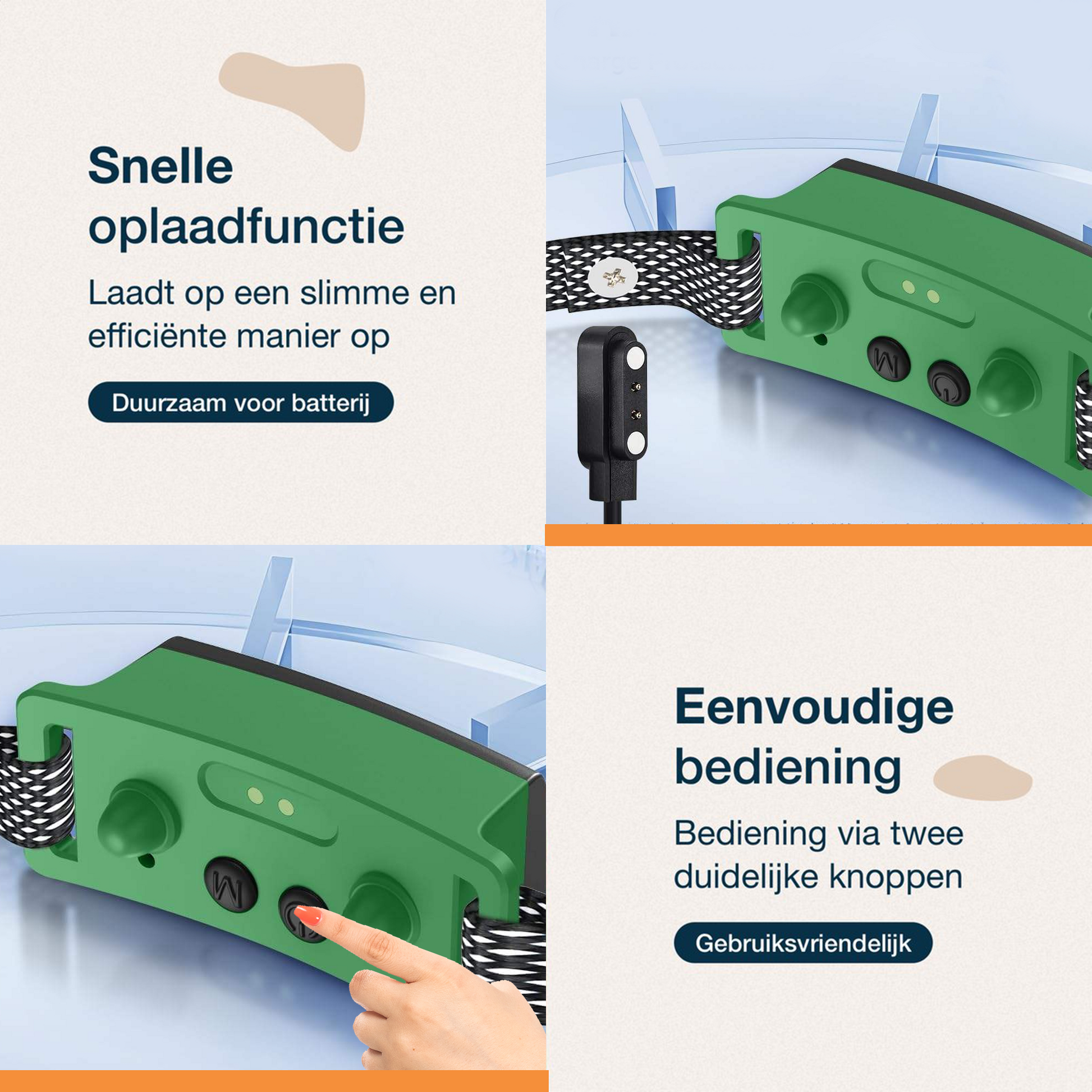 Snelle oplaadfunctie

Laadt op een slimme en efficiënte manier op

Duurzaam voor batterij

M

M

Eenvoudige bediening

Bediening via twee duidelijke knoppen

Gebruiksvriendelijk